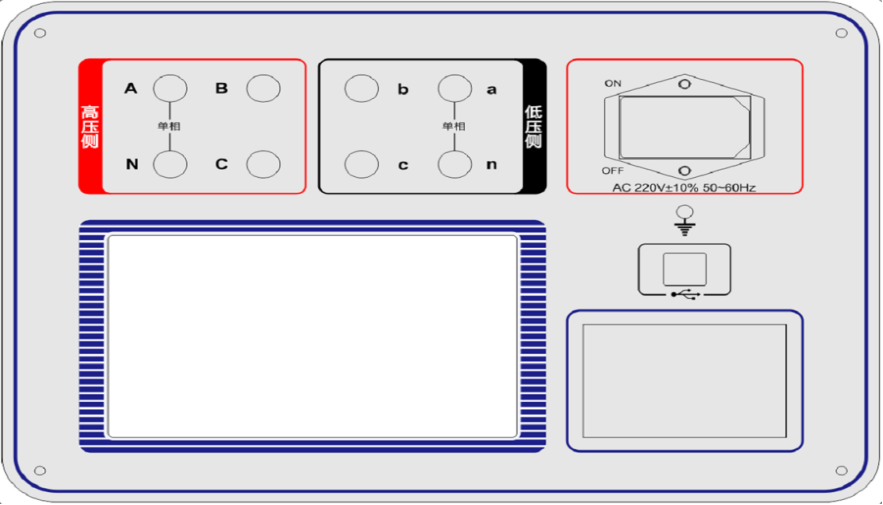 高压侧

A B

单相

N C

b a

单相

c n

低压侧

ON

OFF

AC 220V±10% 50~60Hz